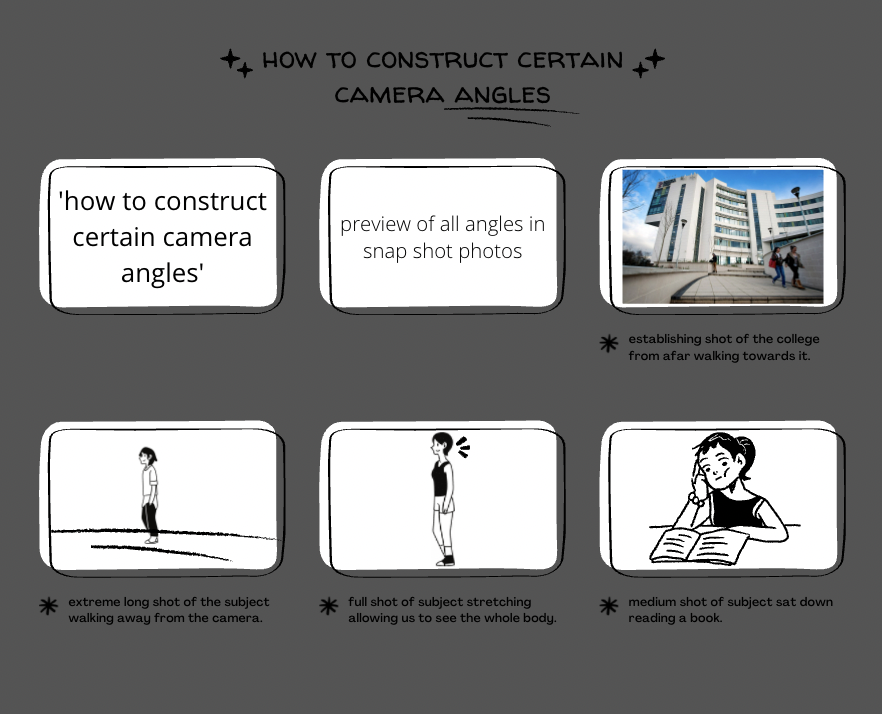 HOW TO CONSTRUCT CERTAIN CAMERA ANGLES

'how to construct certain camera angles'

preview of all angles in snap shot photos

establishing shot of the college from afar walking towards it.

extreme long shot of the subject walking away from the camera.

full shot of subject stretching allowing us to see the whole body.

medium shot of subject sat down reading a book.